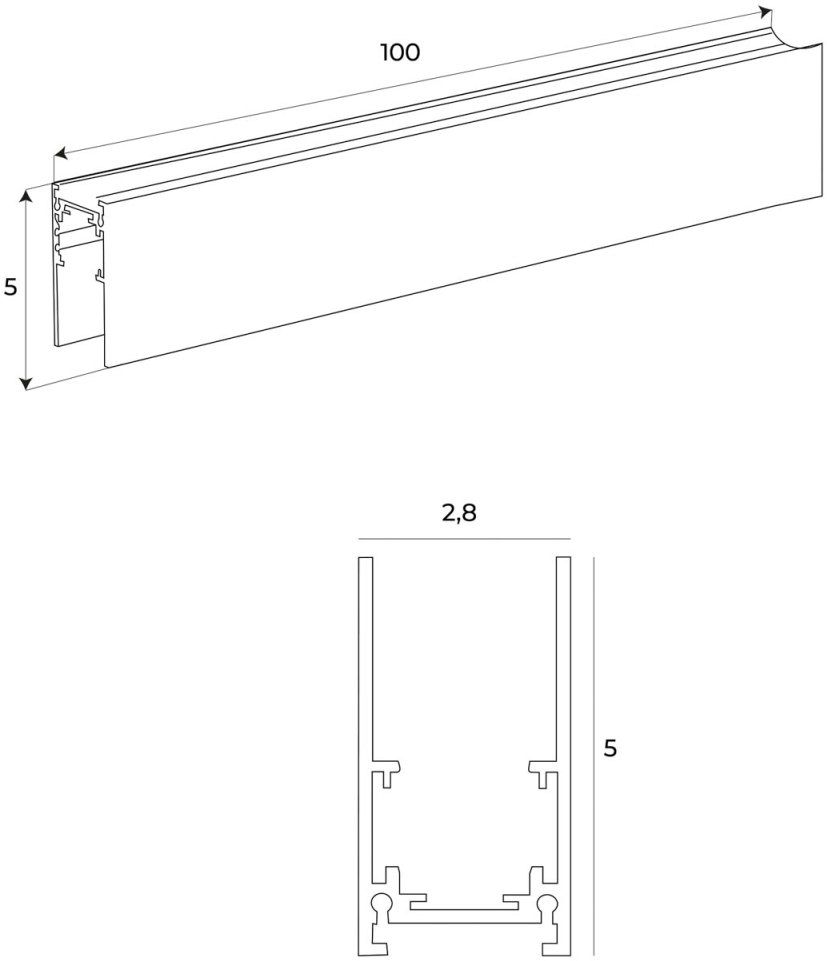 100

5

2,8

5